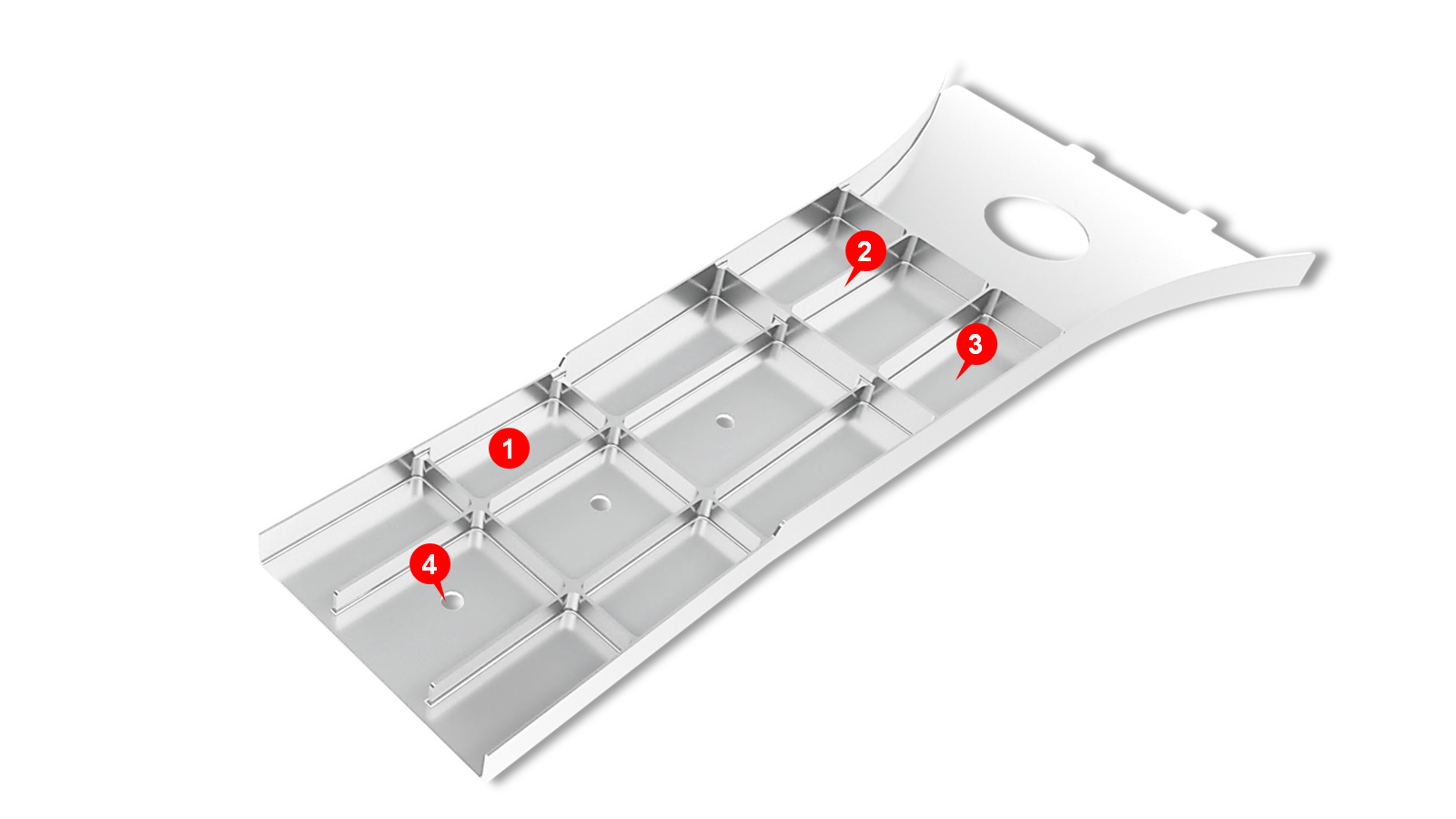 2
3
1
4